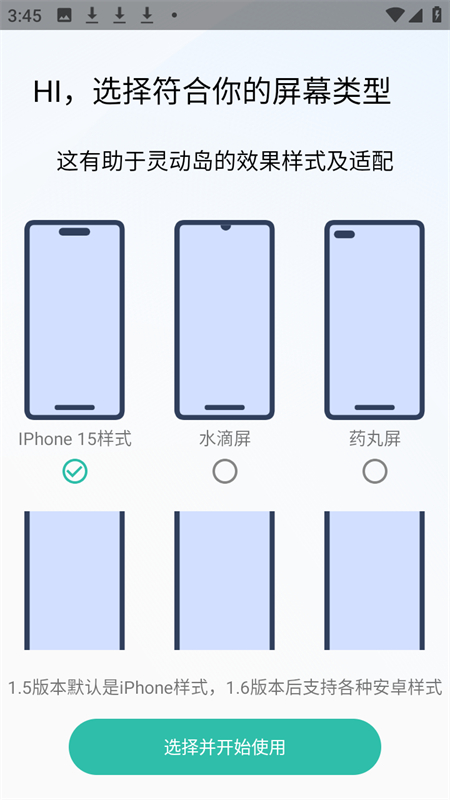 3:45

HI，选择符合你的屏幕类型

这有助于灵动岛的效果样式及适配

IPhone 15样式

水滴屏

药丸屏

1.5版本默认是iPhone样式，1.6版本后支持各种安卓样式

选择并开始使用